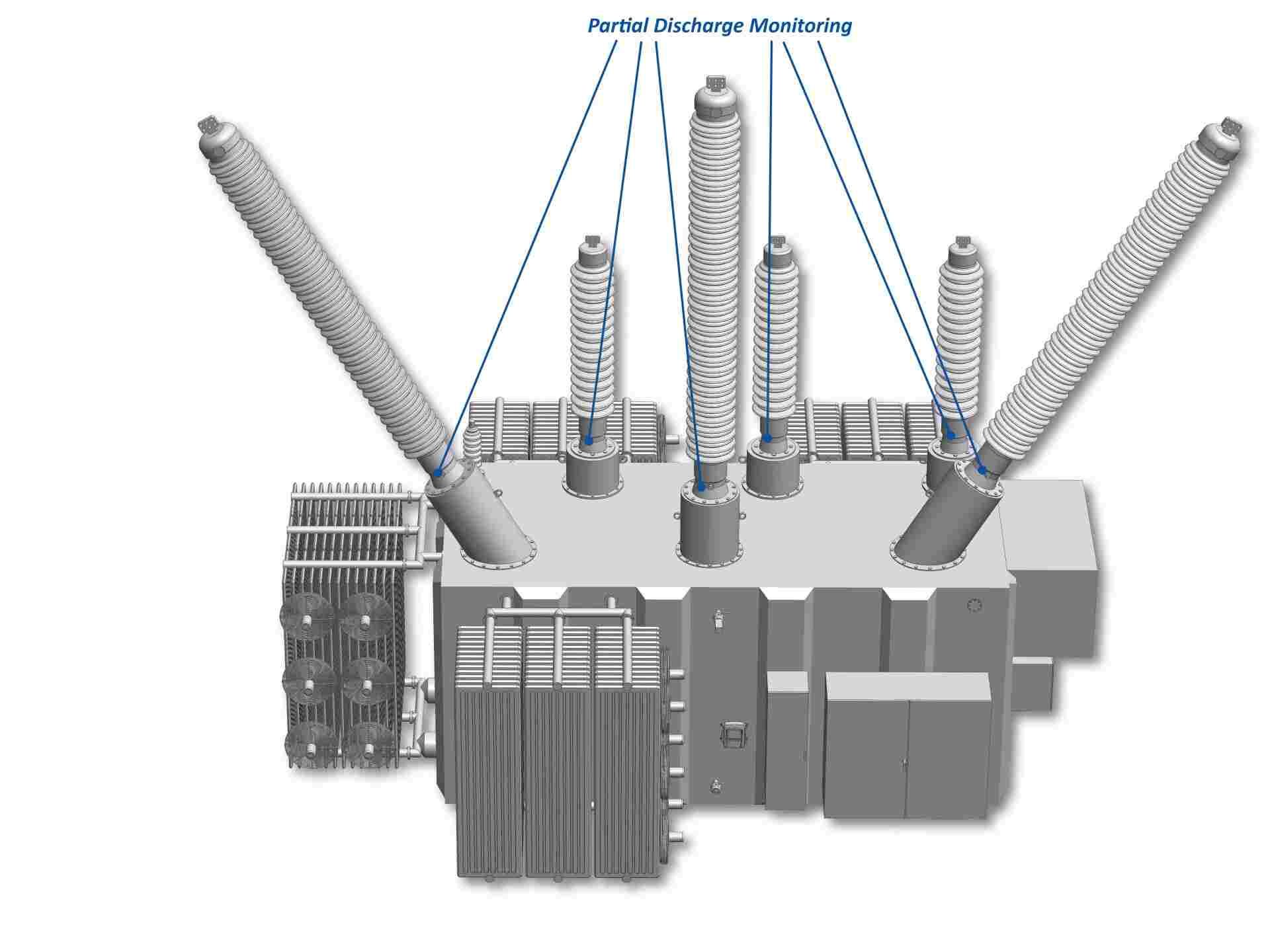 Partial Discharge Monitoring